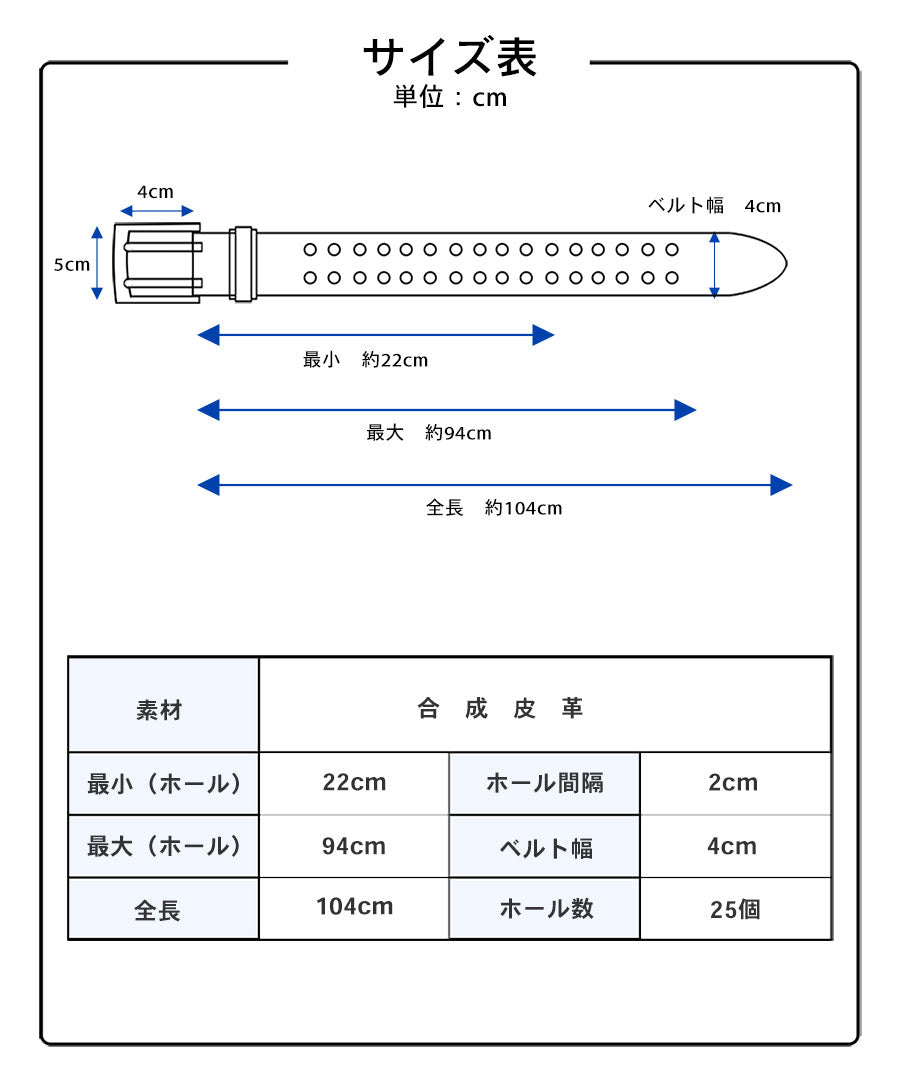 サイズ表
単位：cm

4cm

5cm

ベルト幅　4cm

最小　約22cm

最大　約94cm

全長　約104cm

| 素材 | 合 成 皮 革 | | |
|---|---|---|---|
| 最小（ホール） | 22cm | ホール間隔 | 2cm |
| 最大（ホール） | 94cm | ベルト幅 | 4cm |
| 全長 | 104cm | ホール数 | 25個 |